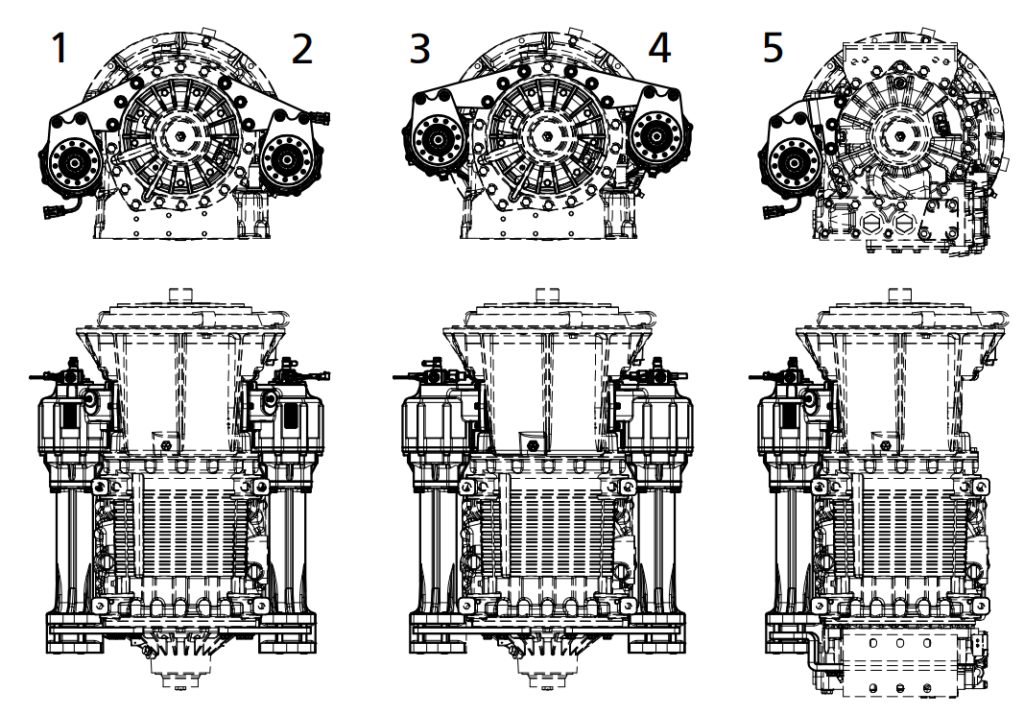 1 2 3 4 5