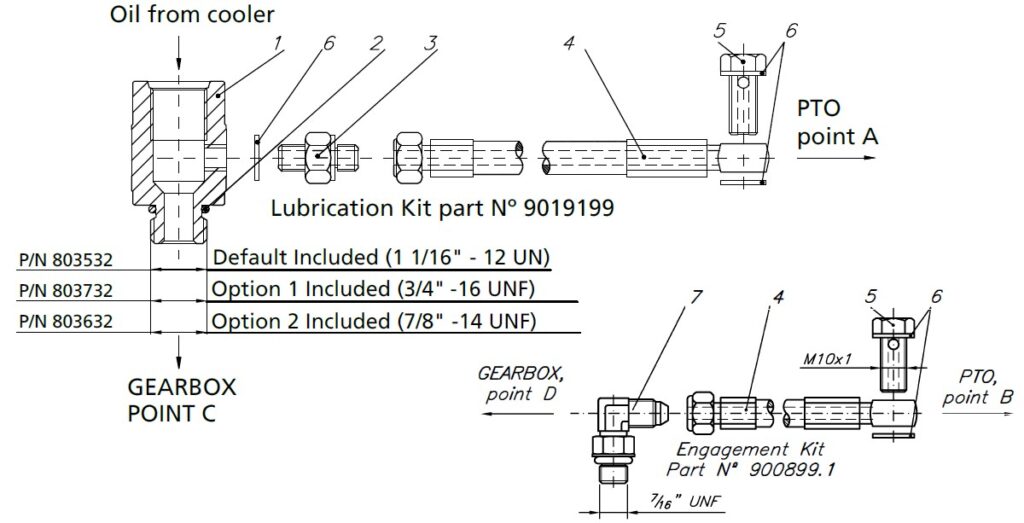 Oil from cooler

1 6 2 3 4 5 6

PTO point A

Lubrication Kit part N° 9019199

P/N 803532 Default Included (1 1/16" - 12 UN)

P/N 803732 Option 1 Included (3/4" -16 UNF)

P/N 803632 Option 2 Included (7/8" -14 UNF)

GEARBOX POINT C

7 4 5 6

M10x1

GEARBOX, point D

PTO, point B

Engagement Kit Part N° 900899.1

$\frac{7}{16}$" UNF