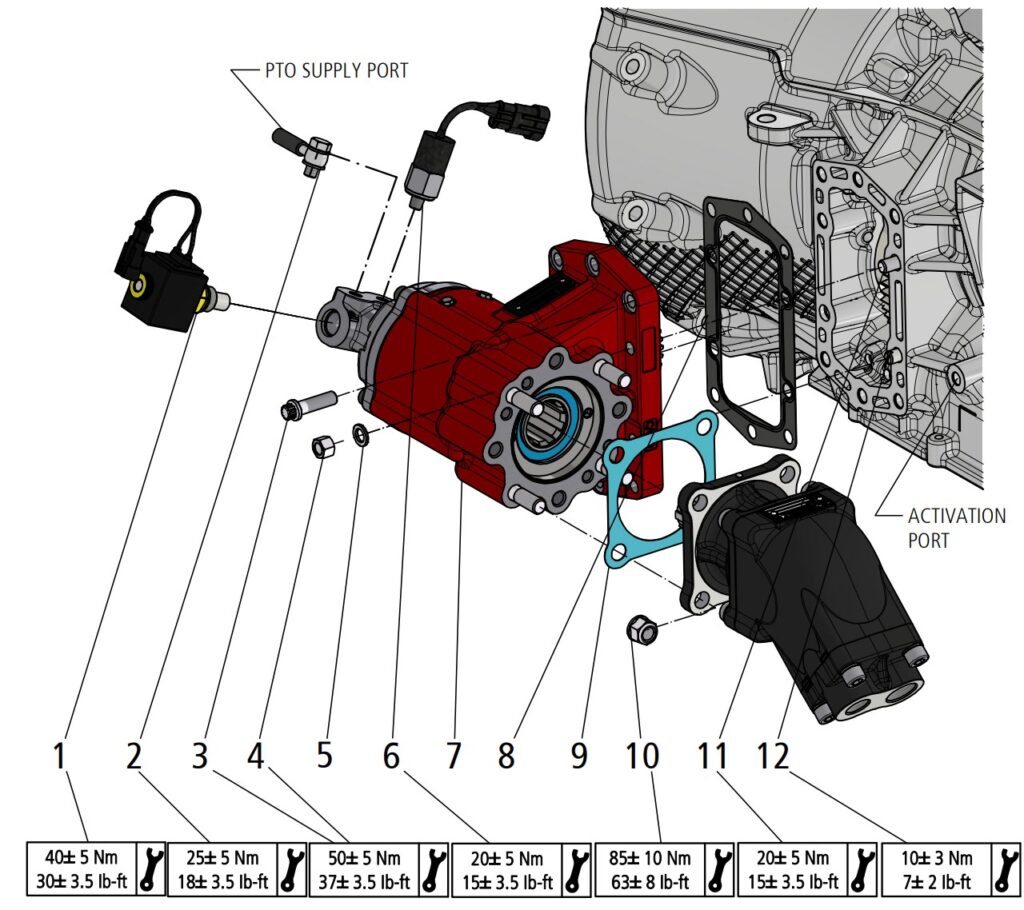 PTO SUPPLY PORT

ACTIVATION PORT

1 2 3 4 5 6 7 8 9 10 11 12

40± 5 Nm
30± 3.5 lb-ft

25± 5 Nm
18± 3.5 lb-ft

50± 5 Nm
37± 3.5 lb-ft

20± 5 Nm
15± 3.5 lb-ft

85± 10 Nm
63± 8 lb-ft

20± 5 Nm
15± 3.5 lb-ft

10± 3 Nm
7± 2 lb-ft