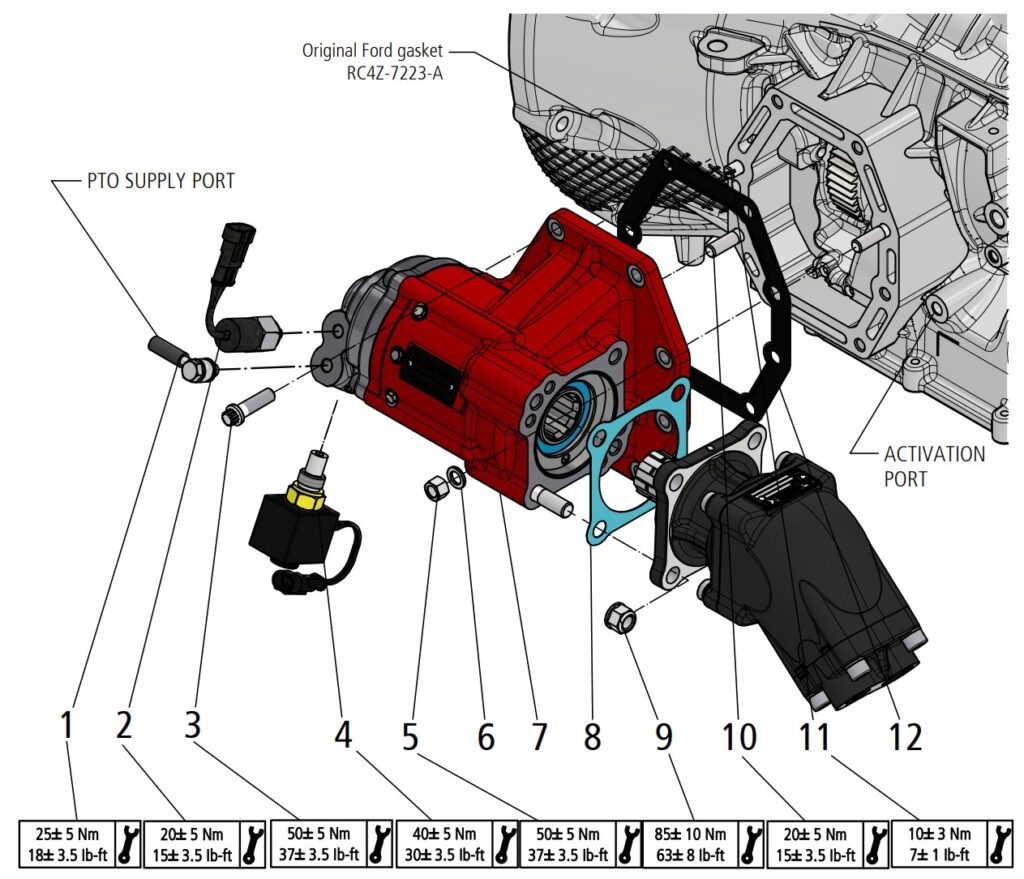 Original Ford gasket
RC4Z-7223-A

PTO SUPPLY PORT

ACTIVATION PORT

1 2 3 4 5 6 7 8 9 10 11 12

25± 5 Nm
18± 3.5 lb-ft

20± 5 Nm
15± 3.5 lb-ft

50± 5 Nm
37± 3.5 lb-ft

40± 5 Nm
30± 3.5 lb-ft

50± 5 Nm
37± 3.5 lb-ft

85± 10 Nm
63± 8 lb-ft

20± 5 Nm
15± 3.5 lb-ft

10± 3 Nm
7± 1 lb-ft